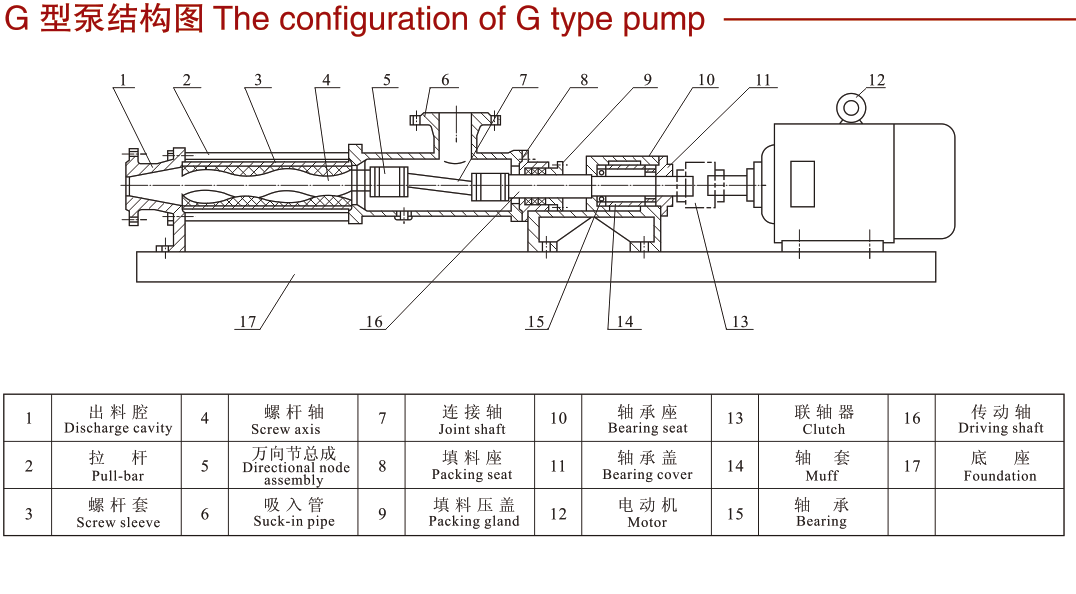 G 型泵结构图 The configuration of G type pump

1 2 3 4 5 6 7 8 9 10 11 12

17 16 15 14 13

| 1 | 出料腔 Discharge cavity | 4 | 螺杆轴 Screw axis | 7 | 连接轴 Joint shaft | 10 | 轴承座 Bearing seat | 13 | 联轴器 Clutch | 16 | 传动轴 Driving shaft |
|---|---|---|---|---|---|---|---|---|---|---|---|
| 2 | 拉 杆 Pull-bar | 5 | 万向节总成 Directional node assembly | 8 | 填料座 Packing seat | 11 | 轴承盖 Bearing cover | 14 | 轴 套 Muff | 17 | 底 座 Foundation |
| 3 | 螺杆套 Screw sleeve | 6 | 吸入管 Suck-in pipe | 9 | 填料压盖 Packing gland | 12 | 电动机 Motor | 15 | 轴 承 Bearing | | |