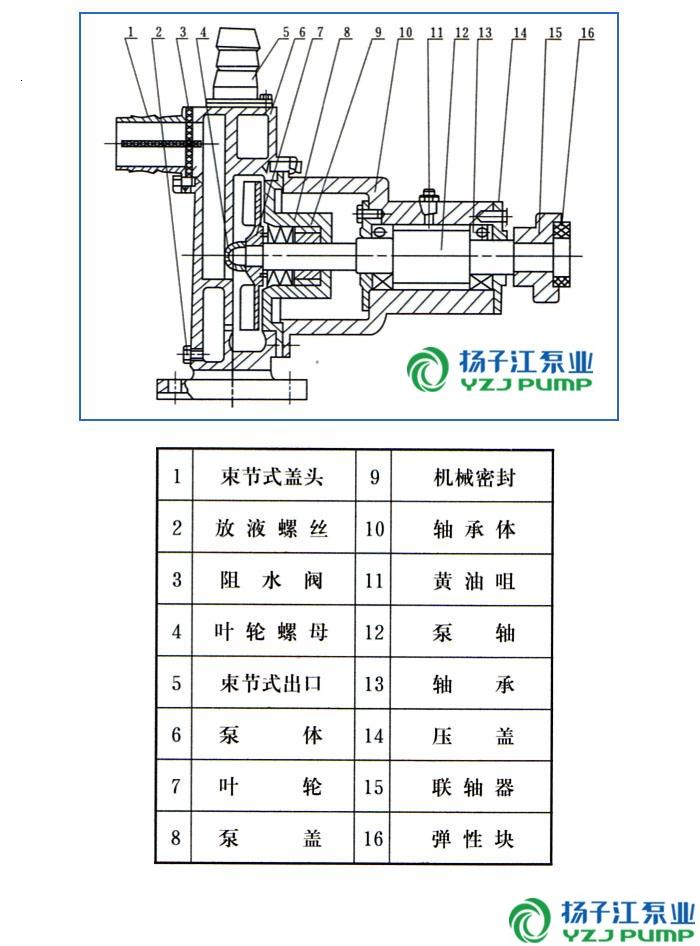 1 2 3 4 5 6 7 8 9 10 11 12 13 14 15 16

扬子江泵业
YZJ PUMP

| 1 | 束节式盖头 | 9 | 机械密封 |
|---|---|---|---|
| 2 | 放液螺丝 | 10 | 轴承体 |
| 3 | 阻水阀 | 11 | 黄油咀 |
| 4 | 叶轮螺母 | 12 | 泵轴 |
| 5 | 束节式出口 | 13 | 轴承 |
| 6 | 泵体 | 14 | 压盖 |
| 7 | 叶轮 | 15 | 联轴器 |
| 8 | 泵盖 | 16 | 弹性块 |

扬子江泵业
YZJ PUMP